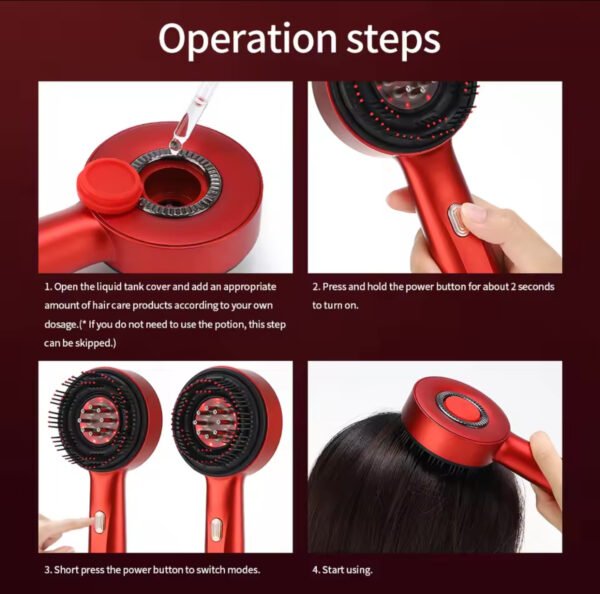 Operation steps

1. Open the liquid tank cover and add an appropriate amount of hair care products according to your own dosage.(* If you do not need to use the potion, this step can be skipped.)

2. Press and hold the power button for about 2 seconds to turn on.

3. Short press the power button to switch modes.

4. Start using.